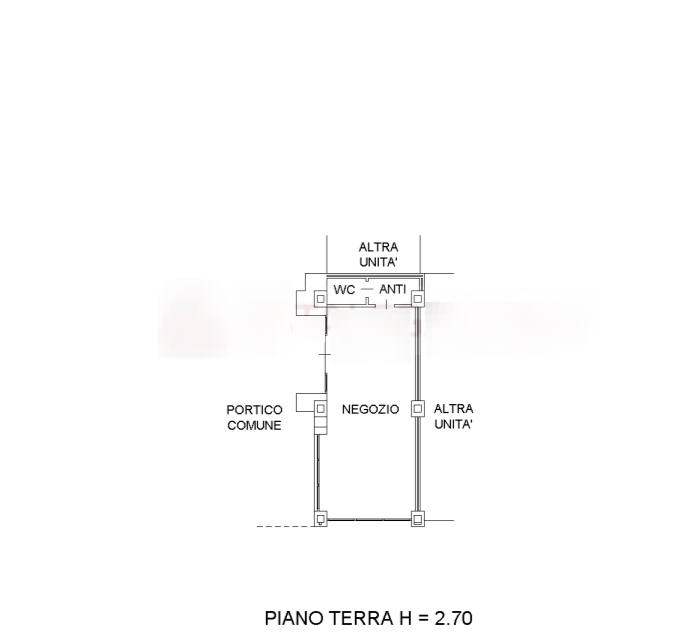 ALTRA UNITA'

WC ANTI

PORTICO COMUNE

NEGOZIO

ALTRA UNITA'

PIANO TERRA H = 2.70