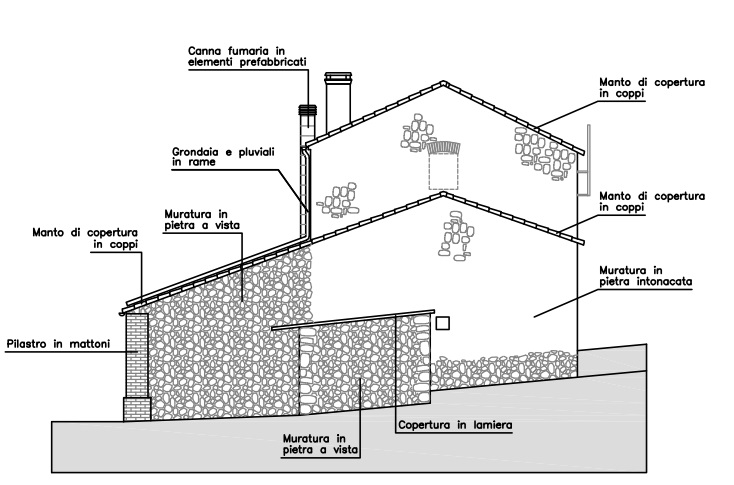 Canna fumaria in elementi prefabbricati

Manto di copertura in coppi

Grondaia e pluviali in rame

Manto di copertura in coppi

Muratura in pietra a vista

Manto di copertura in coppi

Muratura in pietra intonacata

Pilastro in mattoni

Copertura in lamiera

Muratura in pietra a vista